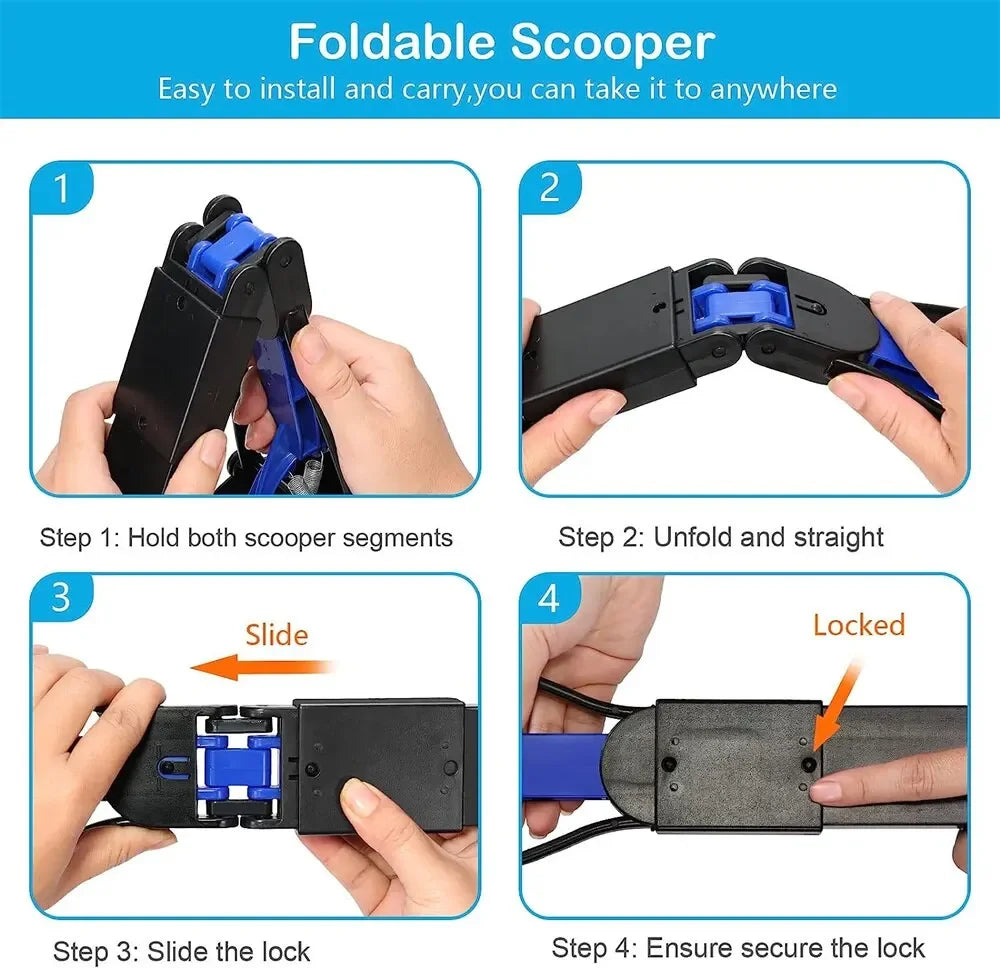 Foldable Scooper
Easy to install and carry,you can take it to anywhere

1

Step 1: Hold both scooper segments

2

Step 2: Unfold and straight

3
Slide

Step 3: Slide the lock

4
Locked

Step 4: Ensure secure the lock